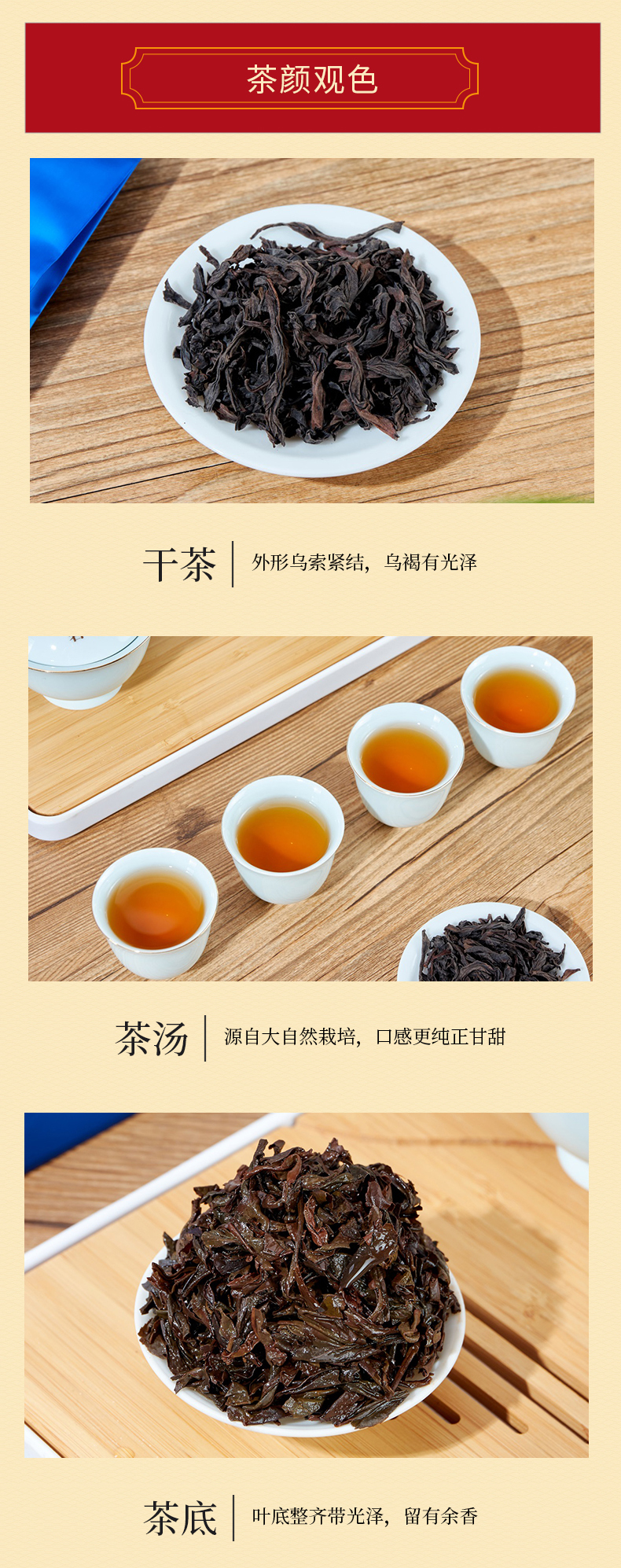 茶颜观色

干茶
外形乌索紧结，乌褐有光泽

茶汤
源自大自然栽培，口感更纯正甘甜

茶底
叶底整齐带光泽，留有余香